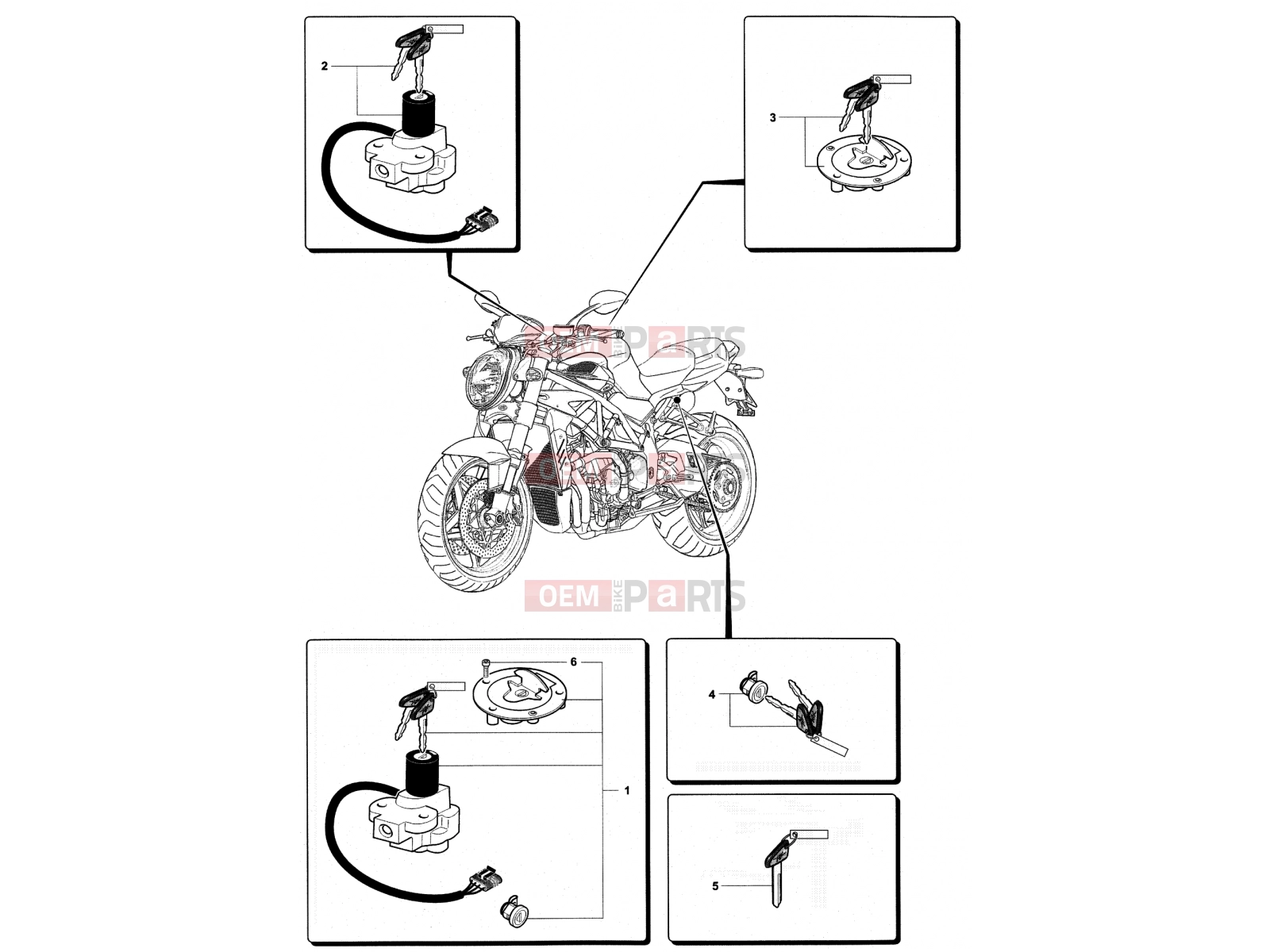 2

3

OEM BIKE PaRTS

OEM BIKE PaRTS

OEM BIKE PaRTS

6

1

4

5